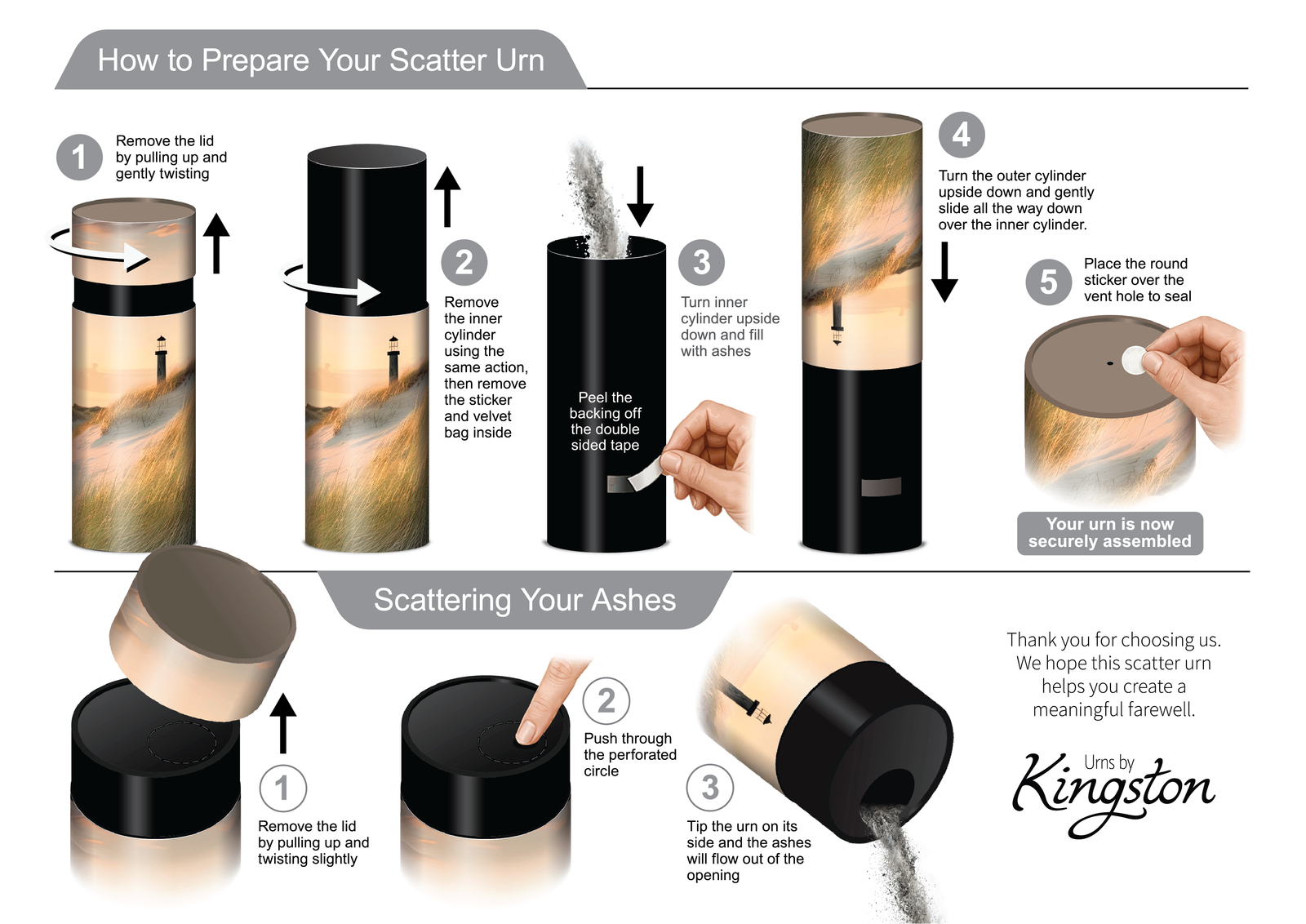 How to Prepare Your Scatter Urn

1 Remove the lid by pulling up and gently twisting

2 Remove the inner cylinder using the same action, then remove the sticker and velvet bag inside

3 Turn inner cylinder upside down and fill with ashes

Peel the backing off the double sided tape

4 Turn the outer cylinder upside down and gently slide all the way down over the inner cylinder.

5 Place the round sticker over the vent hole to seal

Your urn is now securely assembled

Scattering Your Ashes

1 Remove the lid by pulling up and twisting slightly

2 Push through the perforated circle

3 Tip the urn on its side and the ashes will flow out of the opening

Thank you for choosing us. We hope this scatter urn helps you create a meaningful farewell.

Urns by Kingston